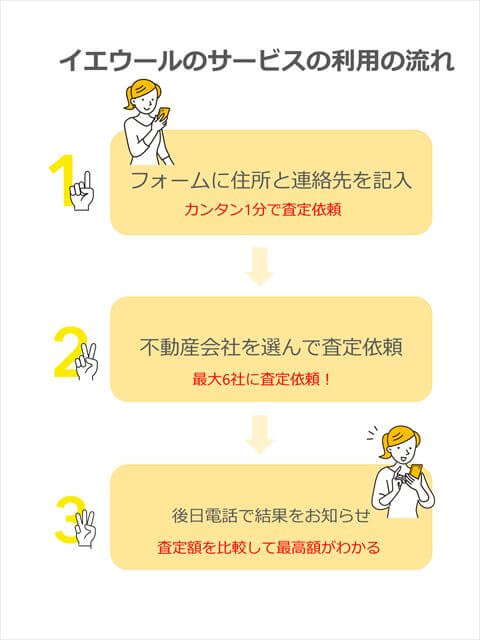 イエウールのサービスの利用の流れ

1

フォームに住所と連絡先を記入

カンタン1分で査定依頼

2

不動産会社を選んで査定依頼

最大6社に査定依頼！

3

後日電話で結果をお知らせ

査定額を比較して最高額がわかる